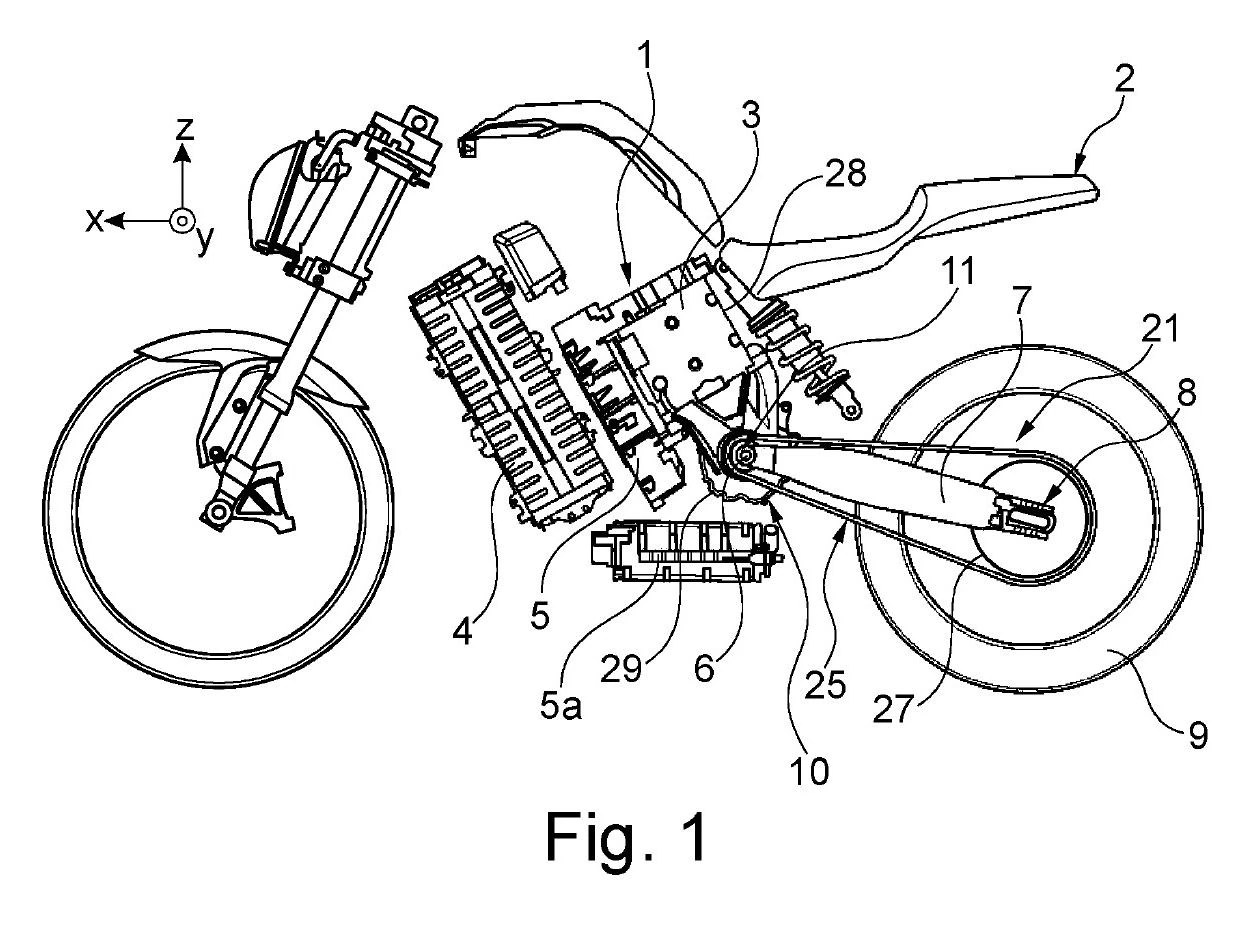 z
x
y
1
2
3
28
11
7
21
8
4
5
5a
29
6
10
25
27
9
Fig. 1